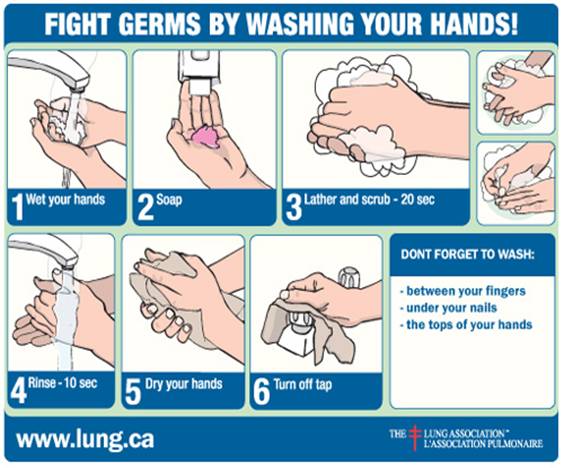 FIGHT GERMS BY WASHING YOUR HANDS!

1 Wet your hands

2 Soap

3 Lather and scrub - 20 sec

4 Rinse - 10 sec

5 Dry your hands

6 Turn off tap

DONT FORGET TO WASH:

- between your fingers
- under your nails
- the tops of your hands

www.lung.ca

THE LUNG ASSOCIATION™
L'ASSOCIATION PULMONAIRE